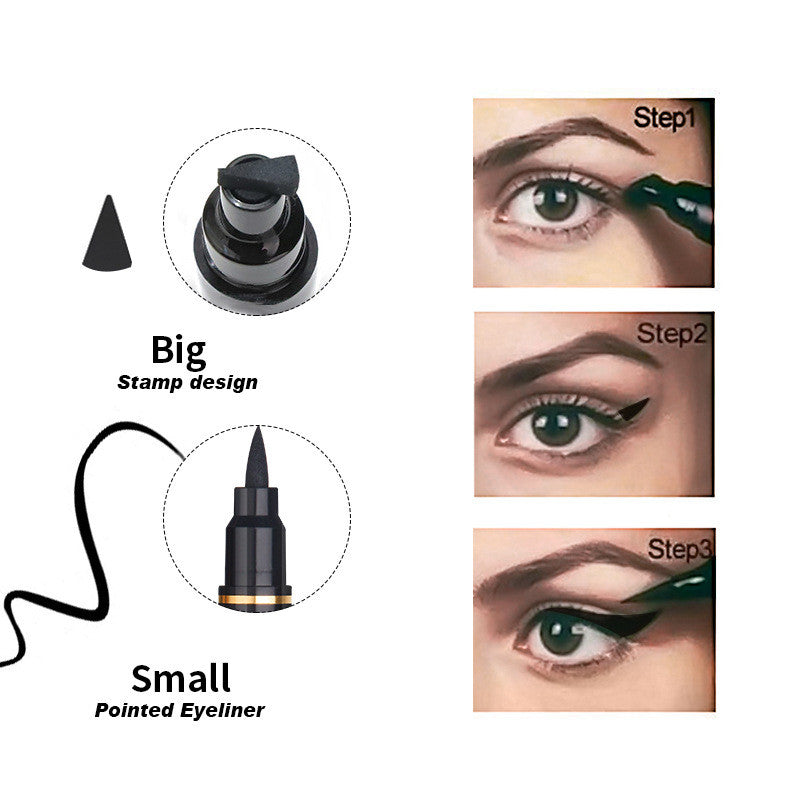 Big
Stamp design

Small
Pointed Eyeliner

Step1

Step2

Step3